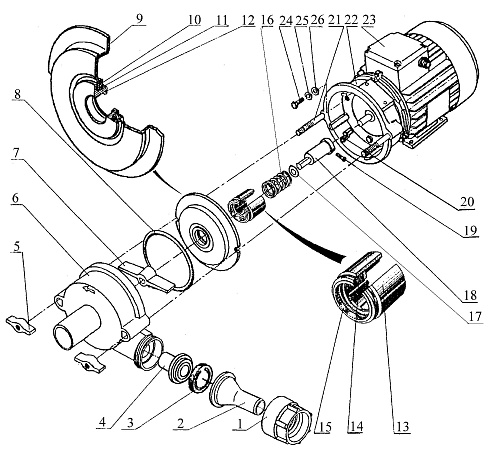 9
10
11
12
16
24
25
26
21
22
23
8
7
6
5
20
19
18
17
4
3
2
1
15
14
13