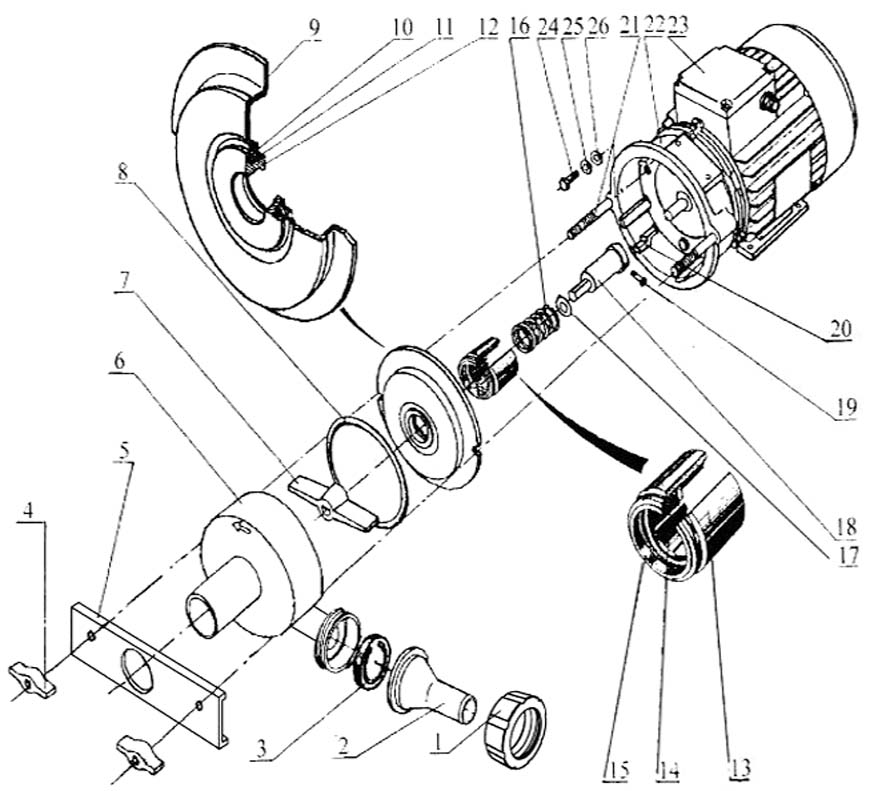 9
10
11
12
16
24
25
26
21
22
23
8
7
6
5
4
20
19
18
17
3
2
1
15
14
13